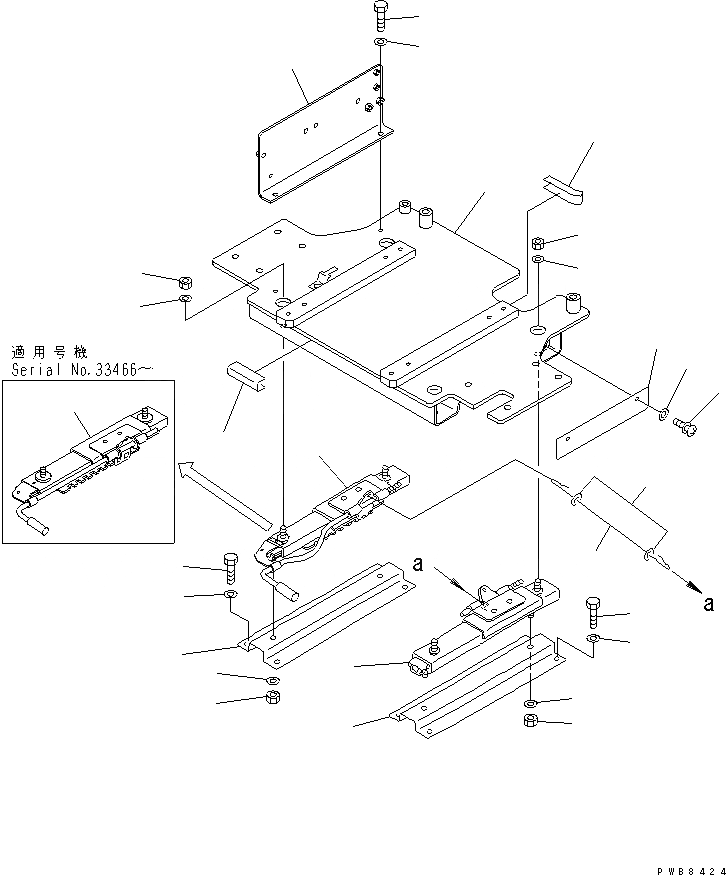 適用号機
Serial No.33466~

a

a

PWB8424