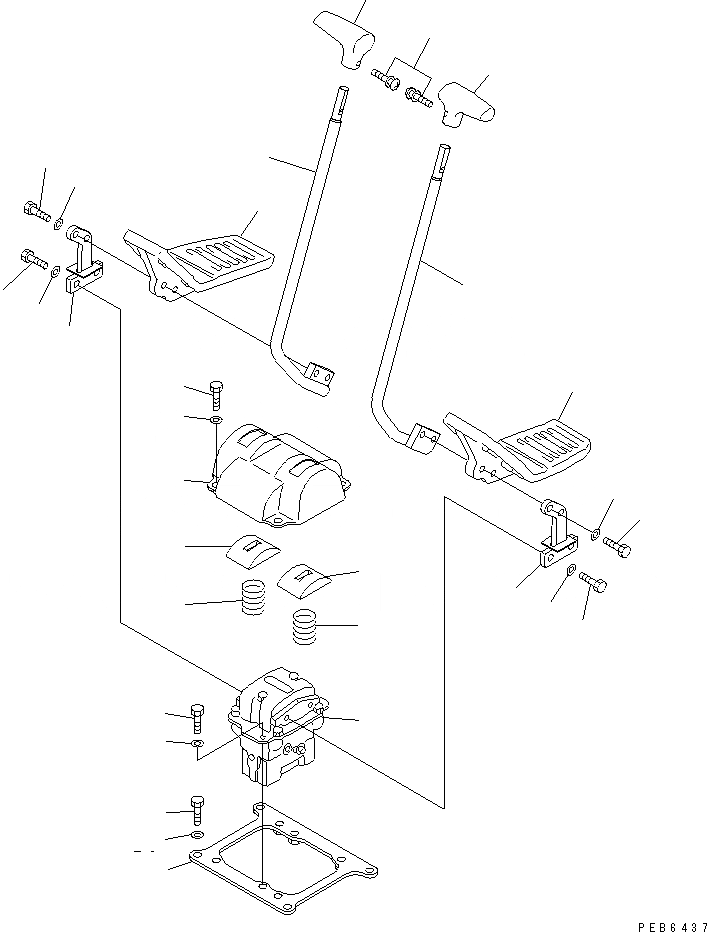 PEB6437