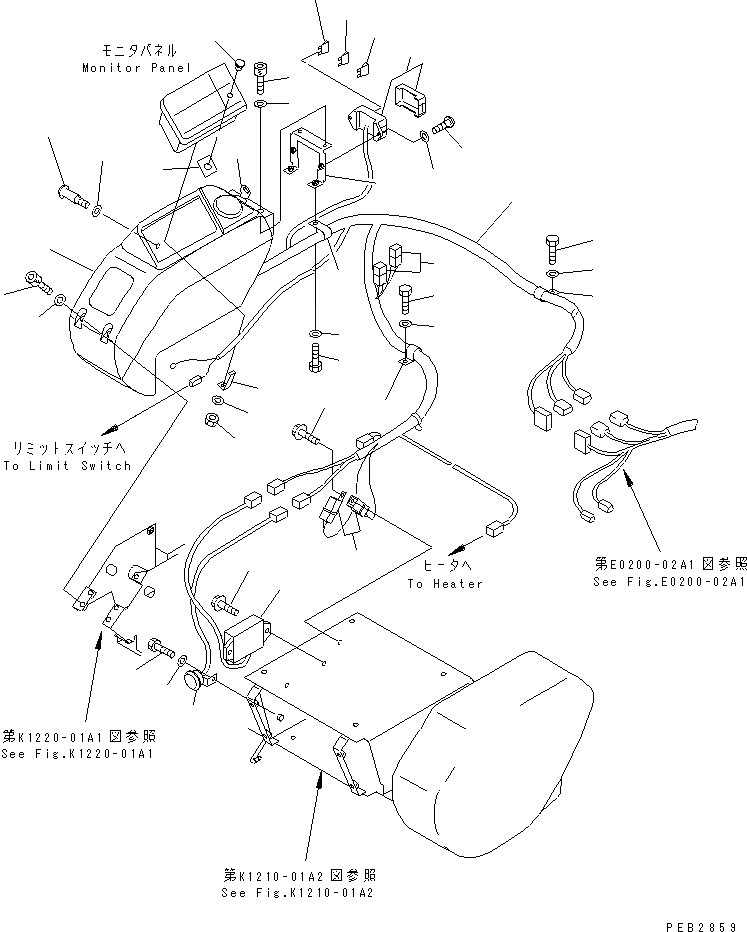 モニタパネル
Monitor Panel

リミットスイッチへ
To Limit Switch

ヒータへ
To Heater

第E0200-02A1図参照
See Fig.E0200-02A1

第K1220-01A1図参照
See Fig.K1220-01A1

第K1210-01A2図参照
See Fig.K1210-01A2

PEB2859