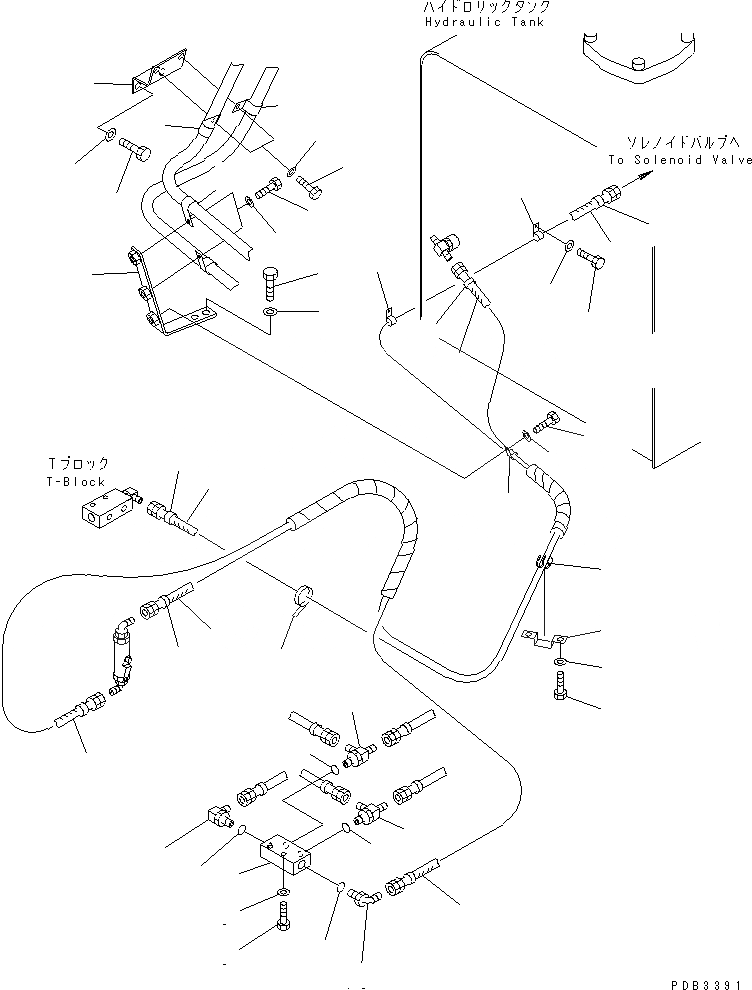 ハイドロリックタンク
Hydraulic Tank

ソレノイドバルブへ
To Solenoid Valve

Tブロック
T-Block

PDB3391