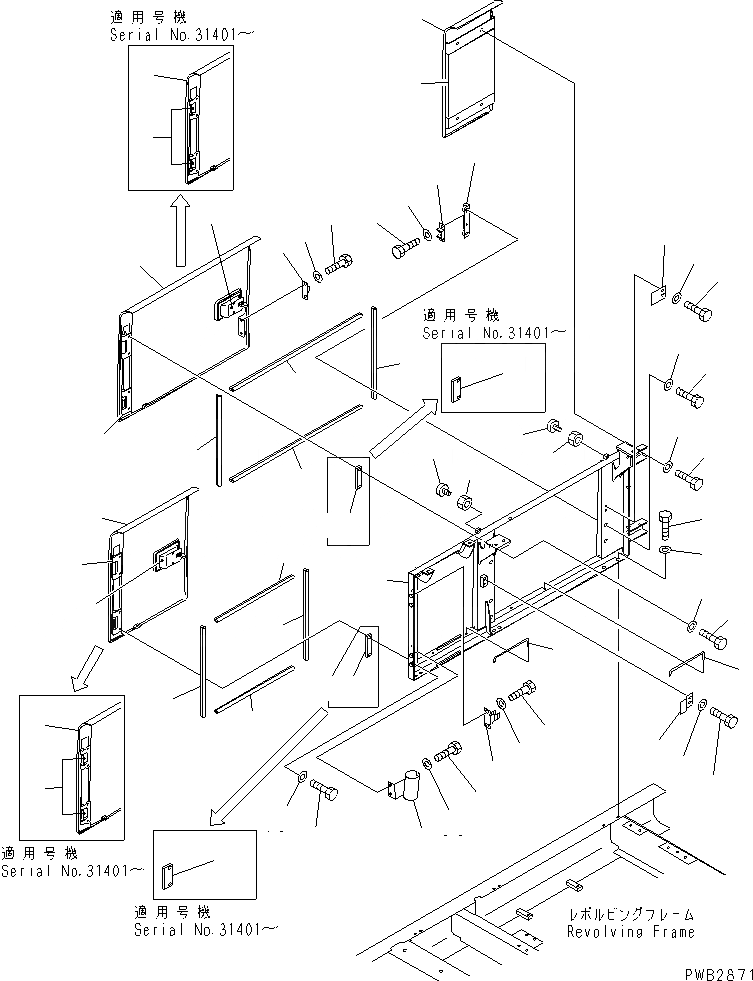 適用号機
Serial No.31401～

適用号機
Serial No.31401～

適用号機
Serial No.31401～

適用号機
Serial No.31401～

レボルビングフレーム
Revolving Frame

PWB2871