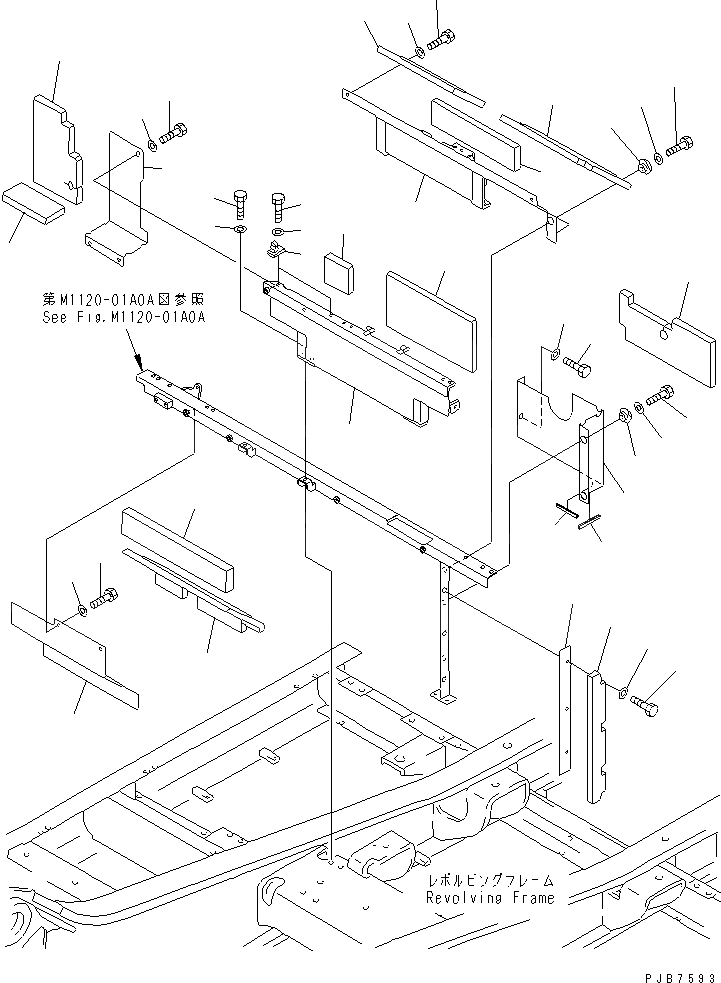 第M1120-01A0A図参照
See Fig.M1120-01A0A

レボルビングフレーム
Revolving Frame

PJB7593