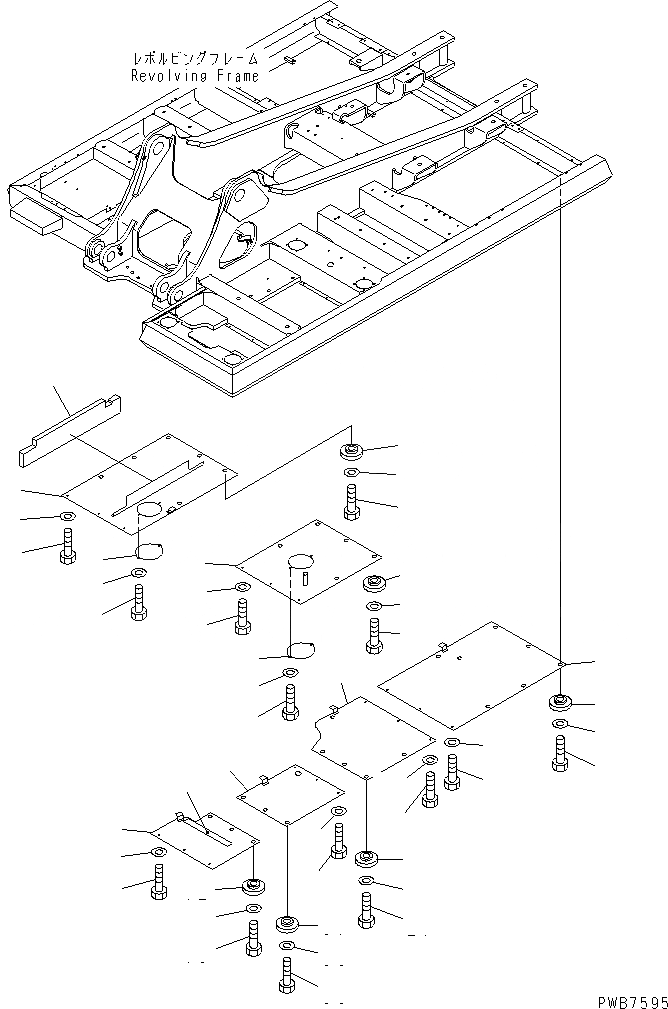 レボルビングフレーム
Revolving Frame

PWB7595