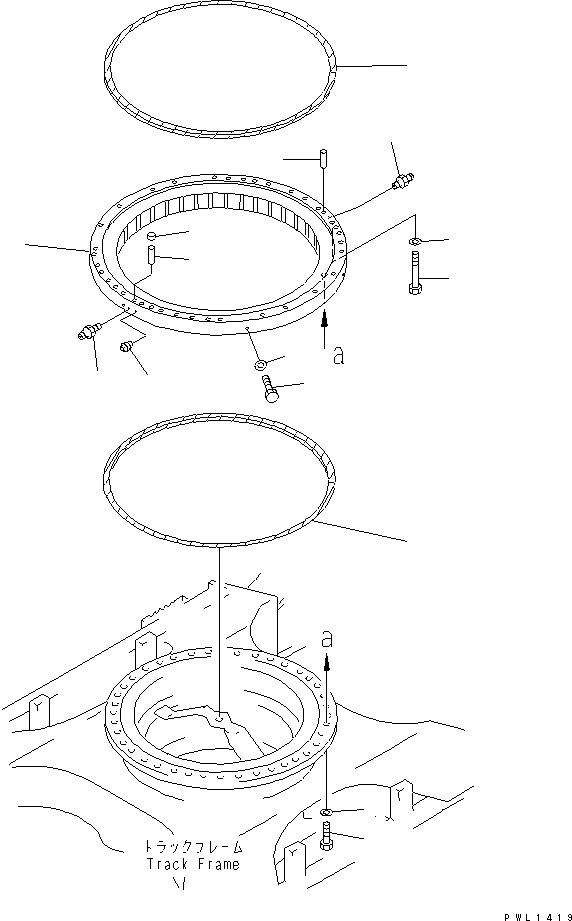 a

a

トラックフレーム
Track Frame

PWL1419