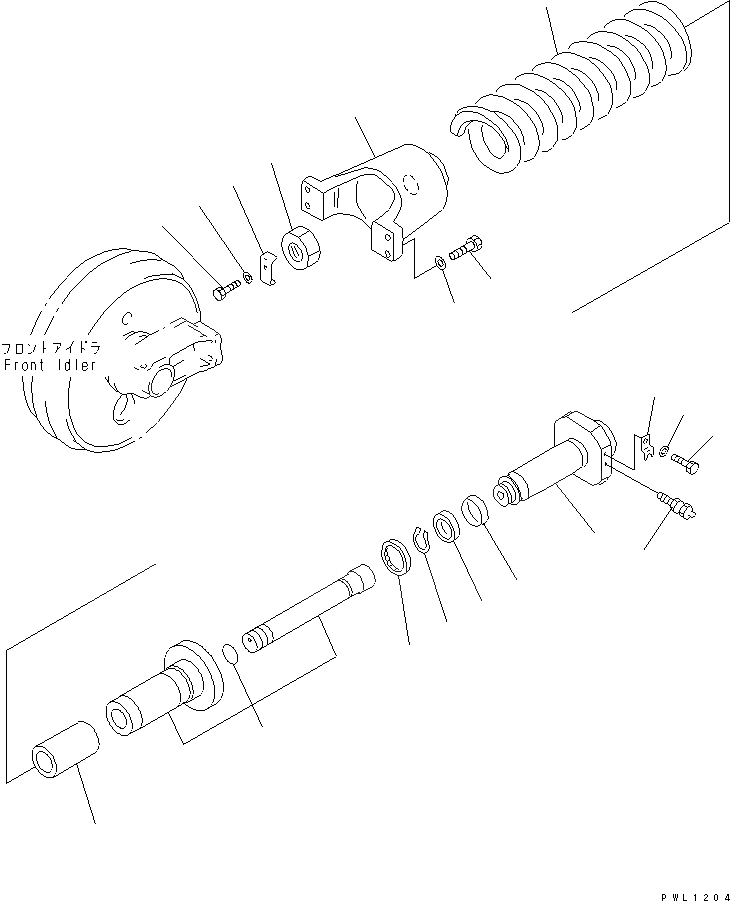 フロントアイドラ
Front Idler

PWL1204