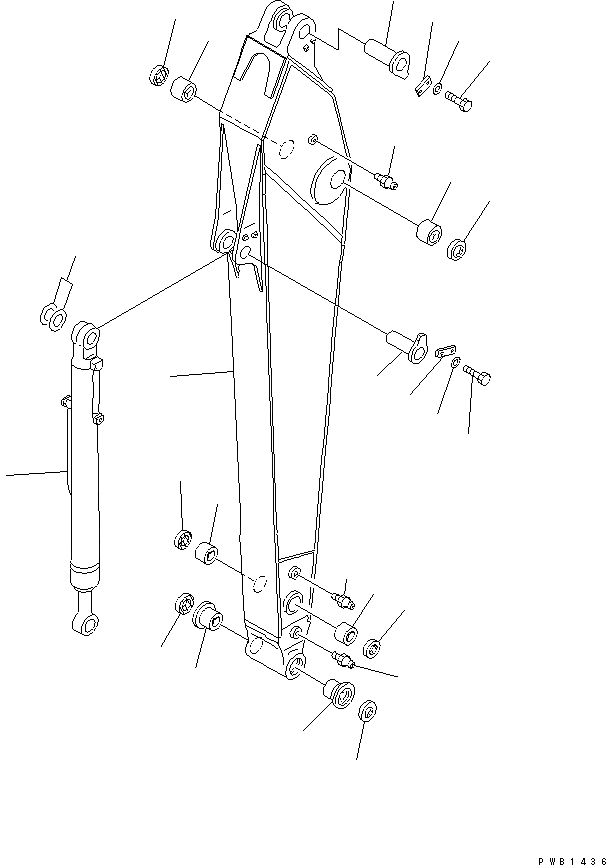 PWB1436