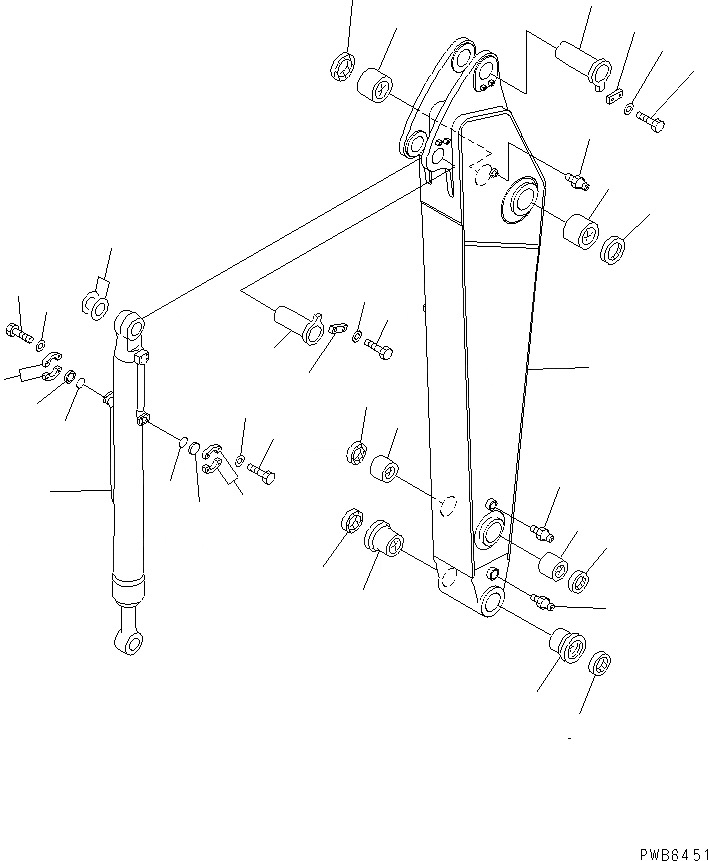 PWB6451