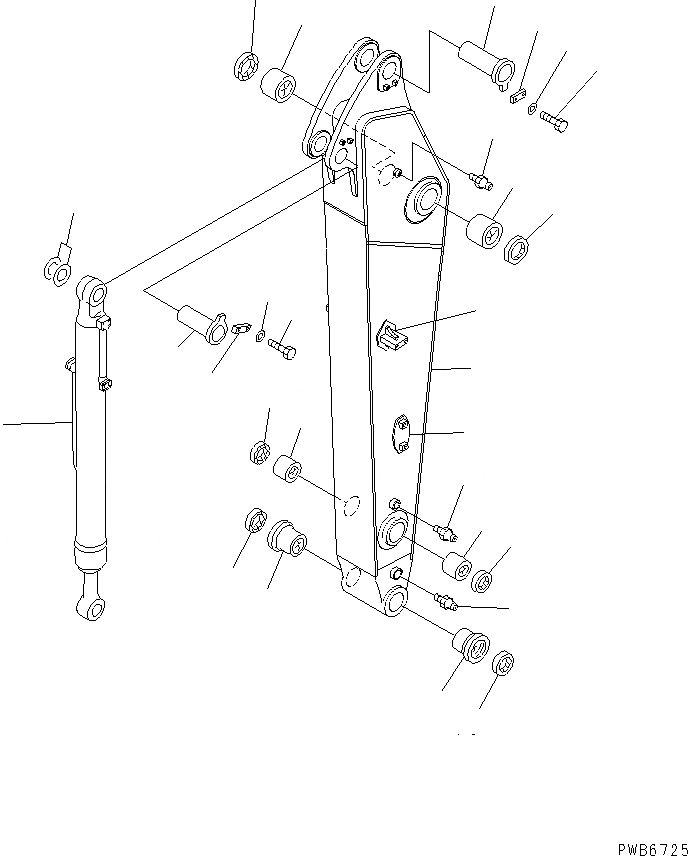 PWB6725