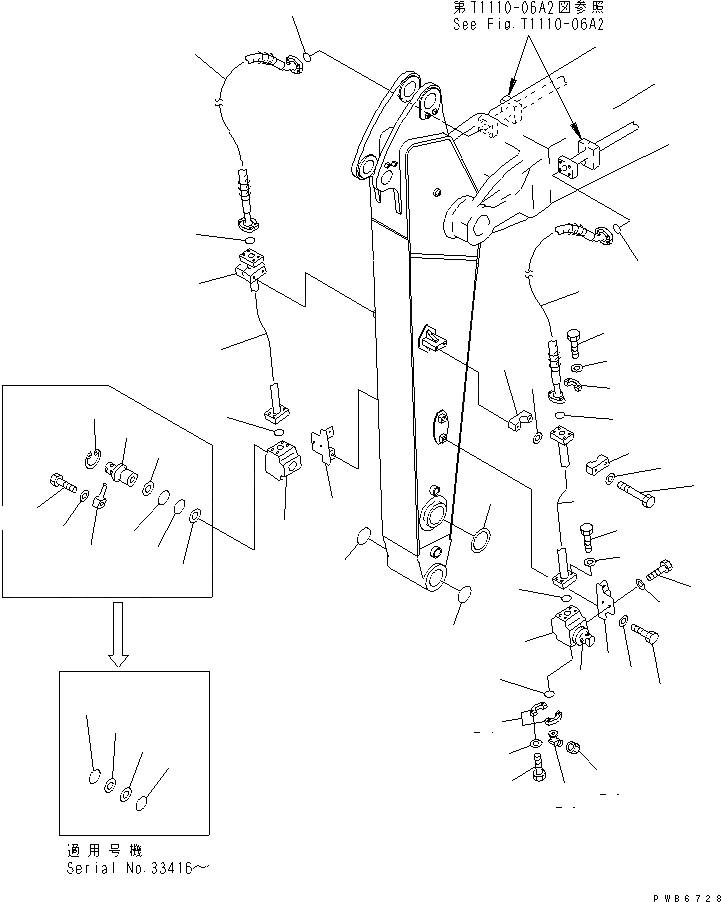 第T1110-06A2図参照
See Fig.T1110-06A2

適用号機
Serial No.33416～

PWB6728