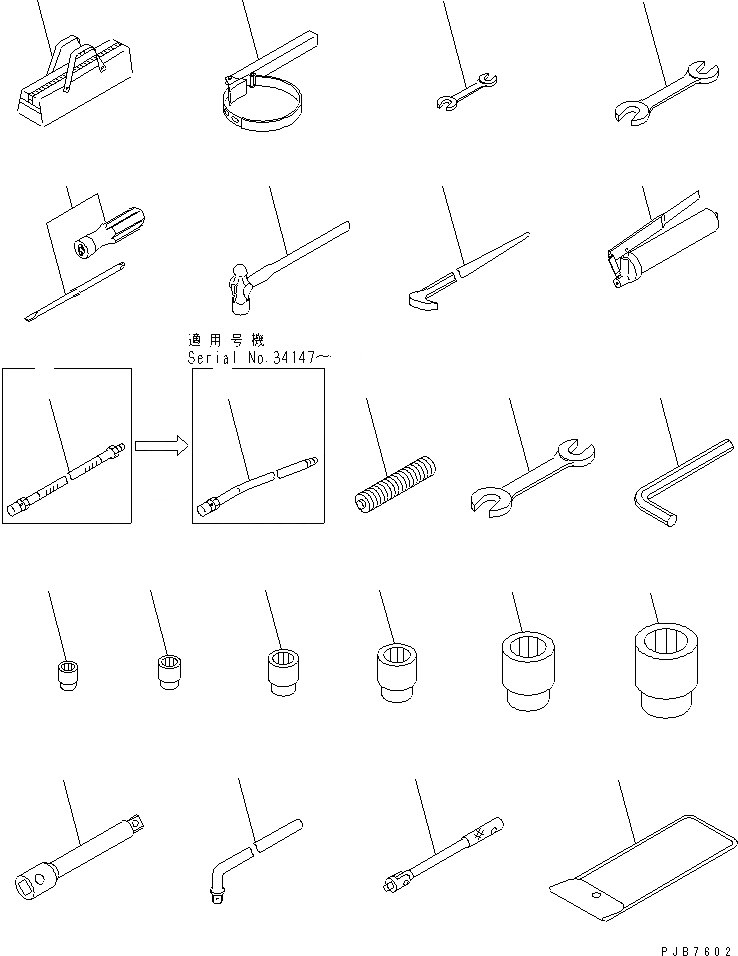 適用号機
Serial No.34147～

PJB7602