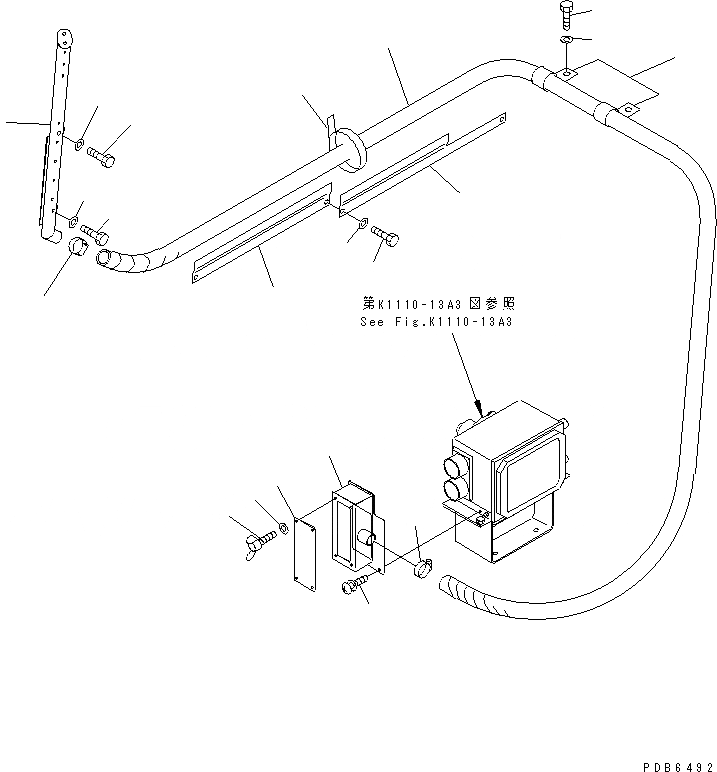 第K1110-13A3 図参照
See Fig.K1110-13A3

PDB6492