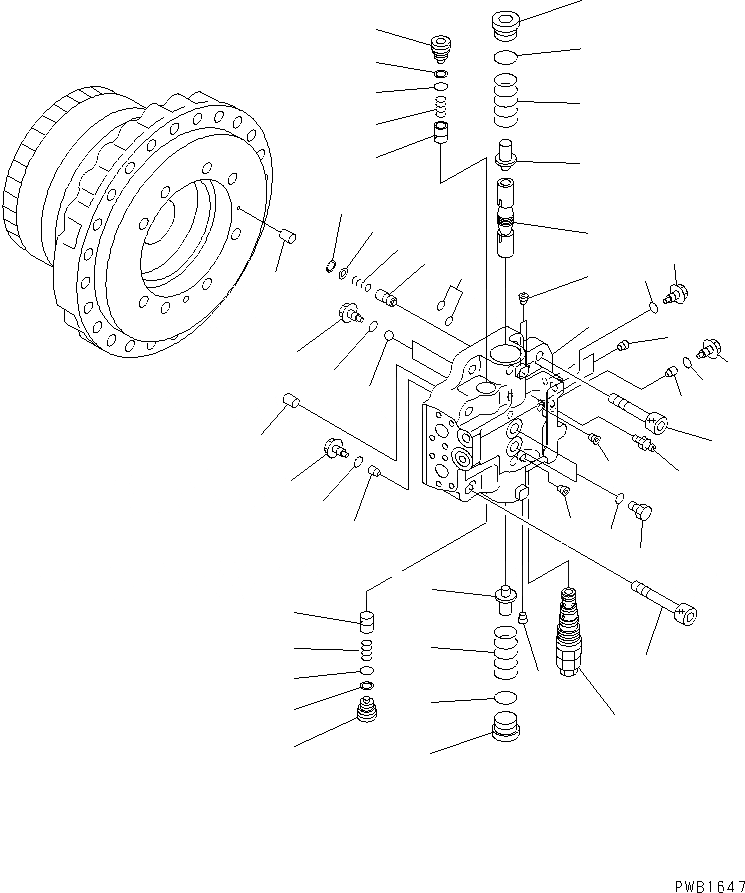 PWB1647