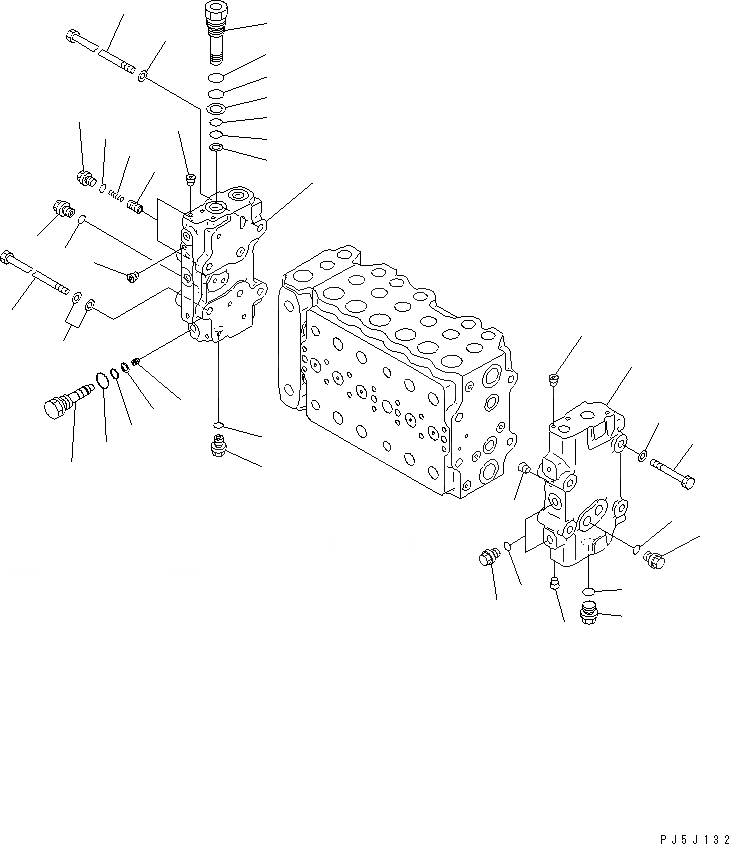 PJ5J132