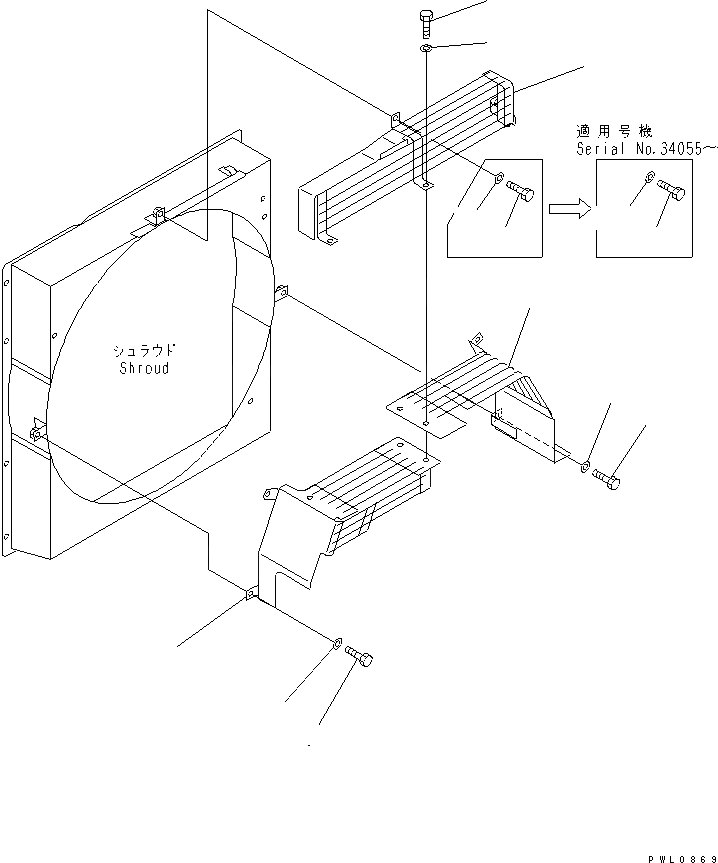 適用号機
Serial No.34055~

シュラウド
Shroud

PWL0869