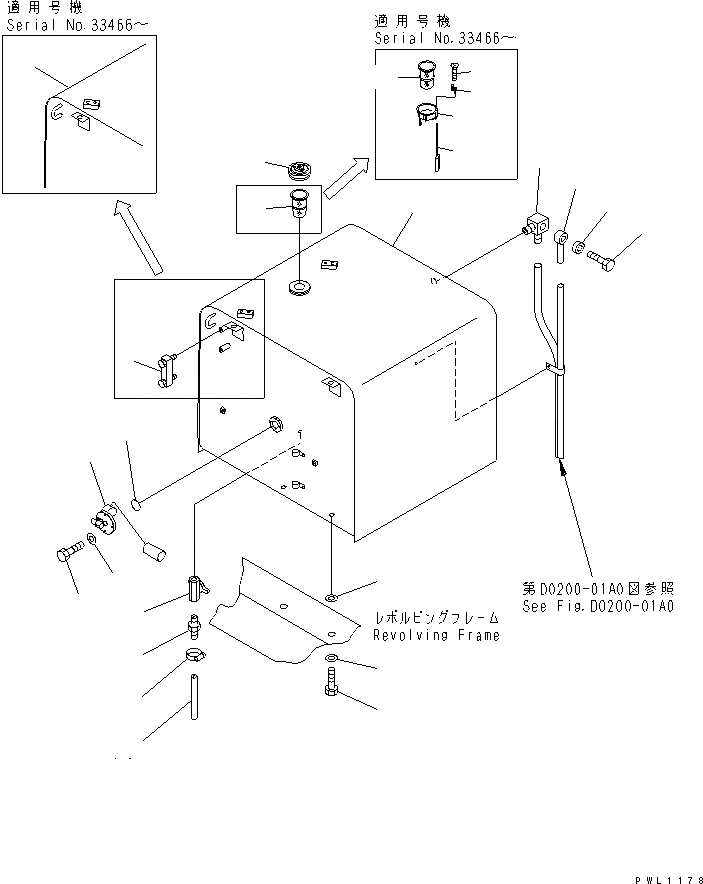 適用号機
Serial No.33466～

適用号機
Serial No.33466～

第D0200-01A0図参照
See Fig.D0200-01A0

レボルビングフレーム
Revolving Frame

PWL1178