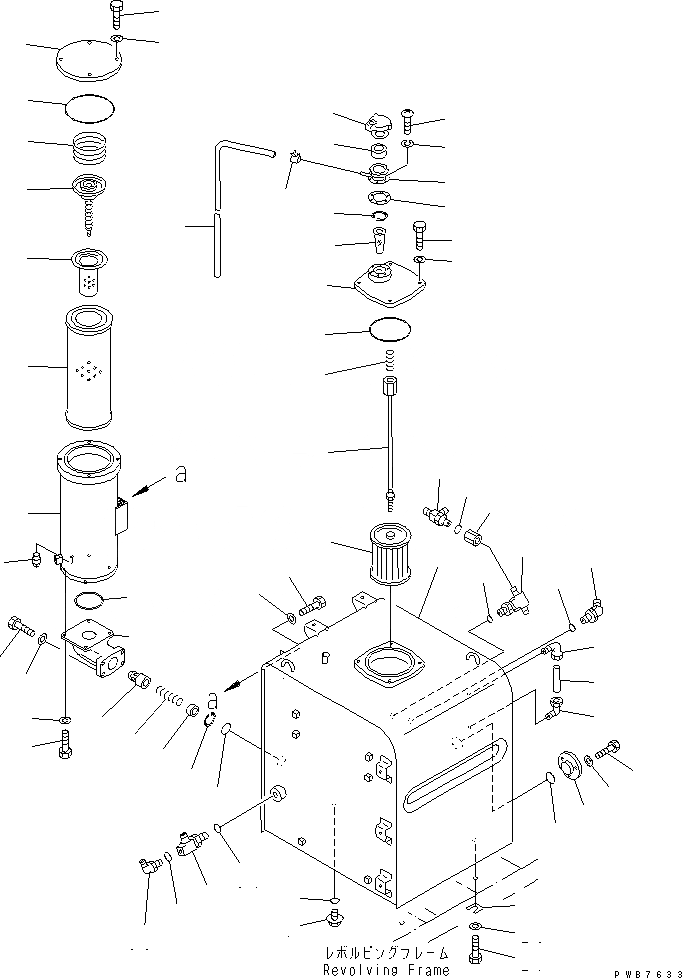 a

a

レボルビングフレーム
Revolving Frame

PWB7633