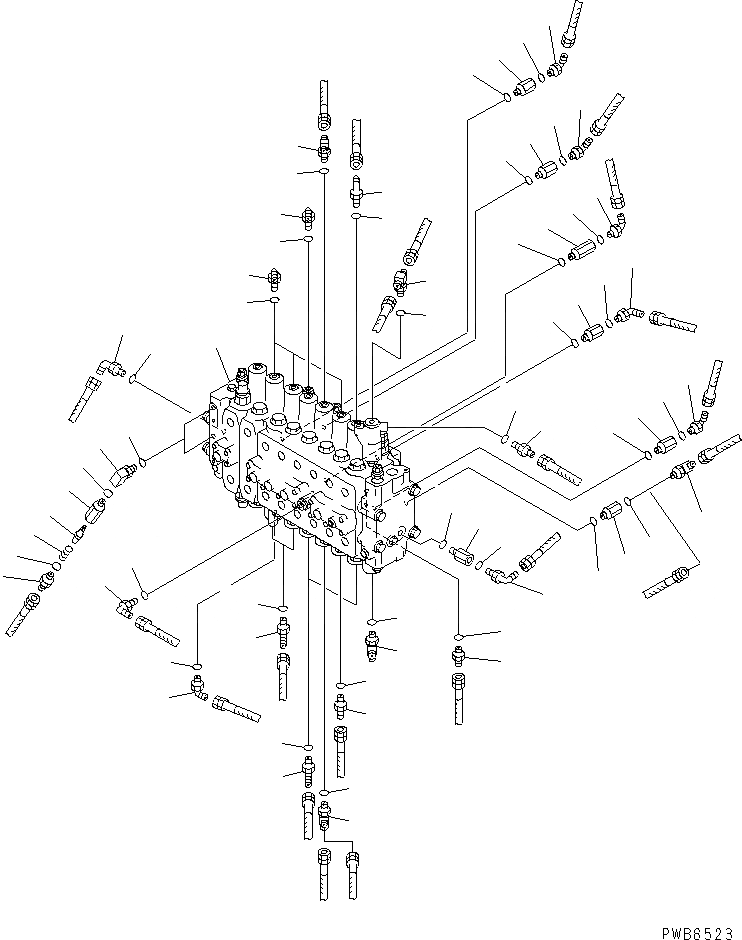 PWB6523