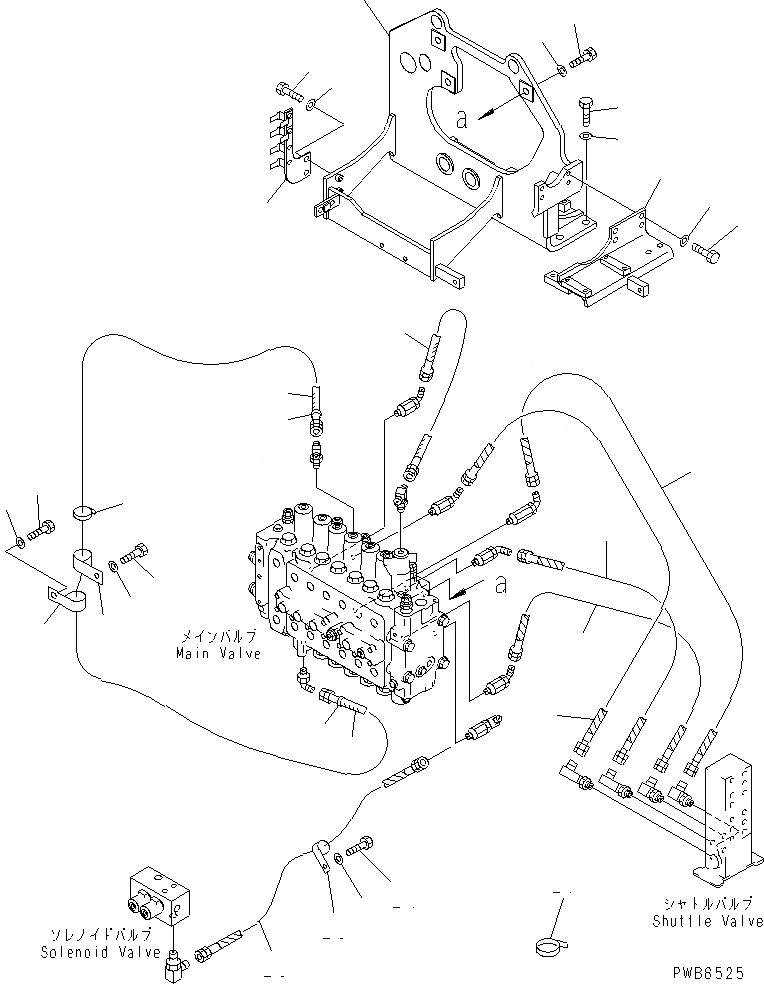 a

a

メインバルブ
Main Valve

シャトルバルブ
Shuttle Valve

ソレノイドバルブ
Solenoid Valve

PWB6525