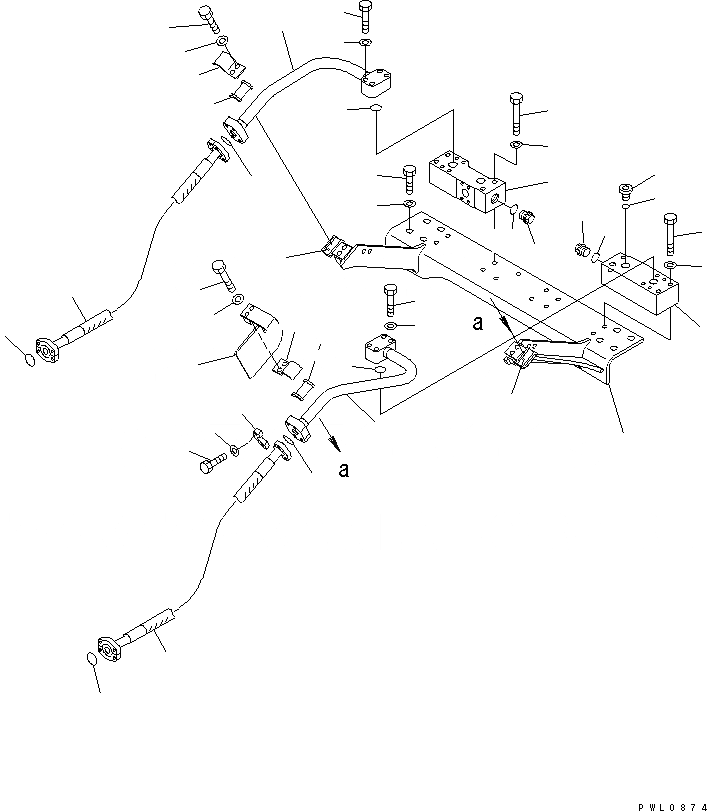 a

a

PWL0874