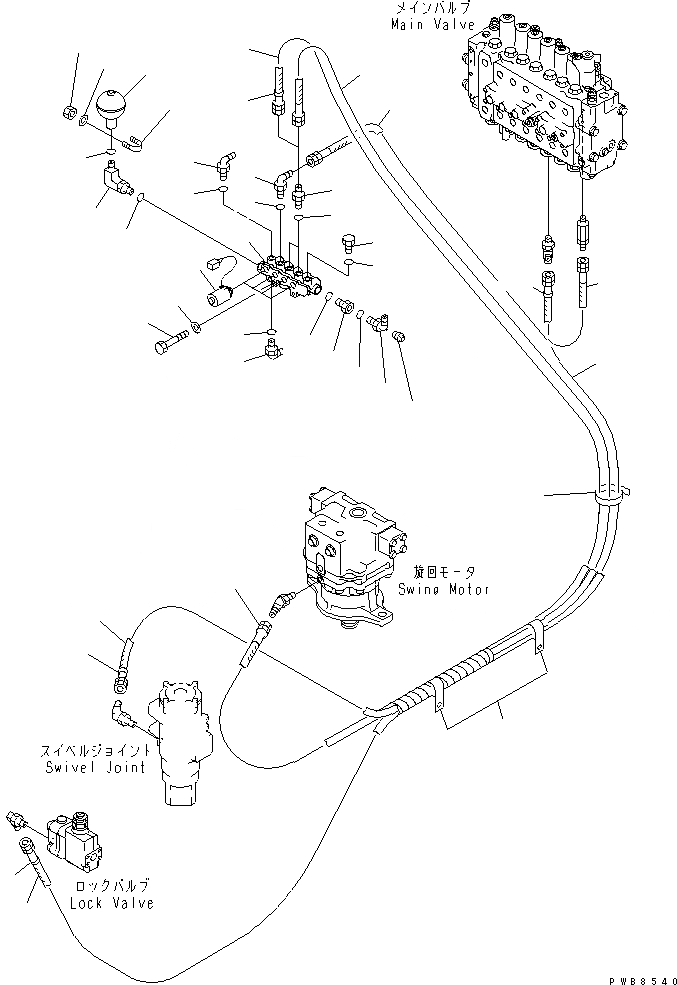 メインバルブ
Main Valve

旋回モータ
Swing Motor

スイベルジョイント
Swivel Joint

ロックバルブ
Lock Valve

PWB8540