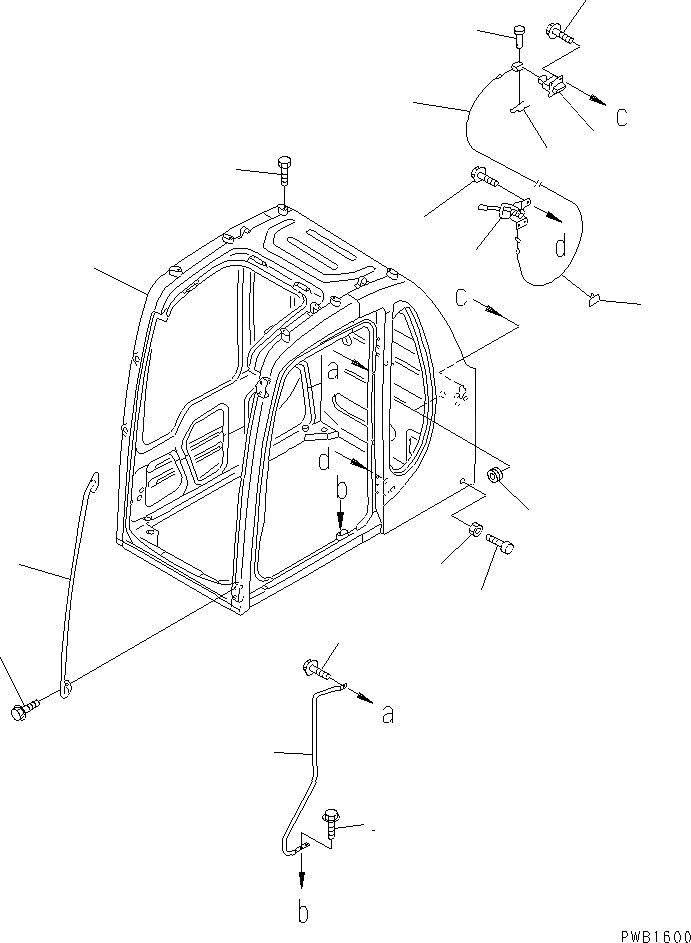 c
d
c
a
d
b
a
b
PWB1600