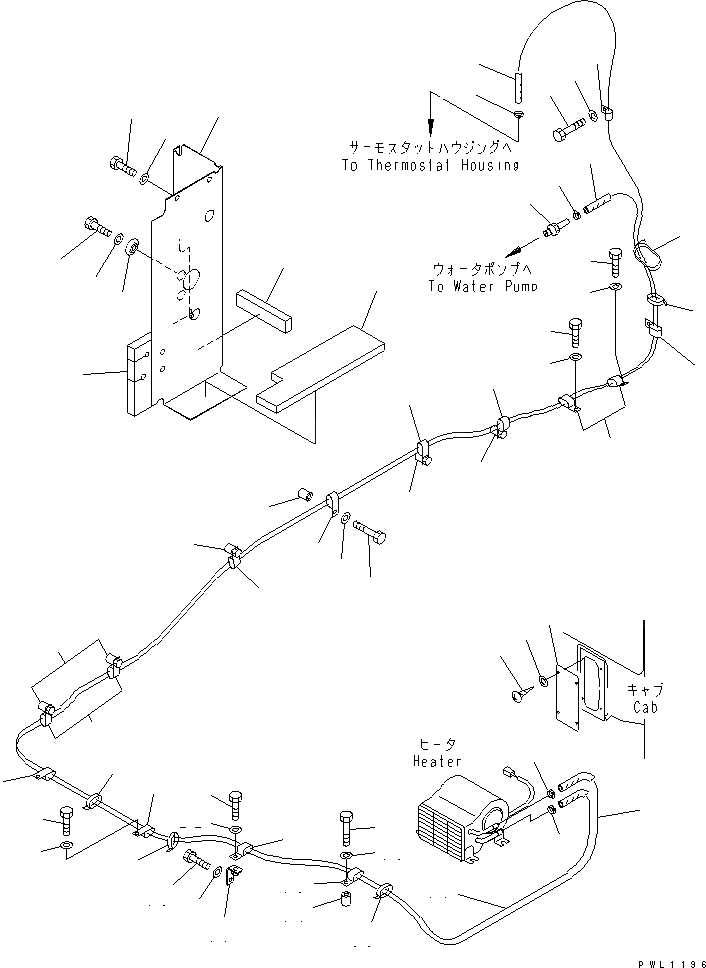 サーモスタットハウジングへ
To Thermostat Housing

ウォータポンプへ
To Water Pump

キャブ
Cab

ヒータ
Heater

PWL1196