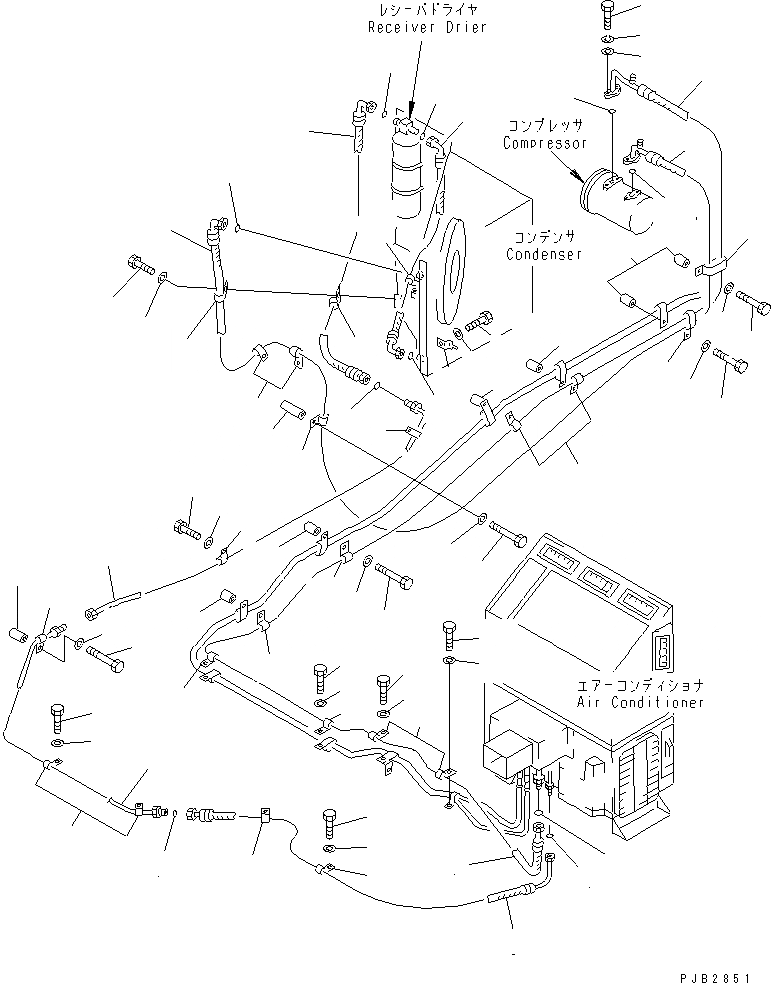 レシーバドライヤ
Receiver Drier

コンプレッサ
Compressor

コンデンサ
Condenser

エアーコンディショナ
Air Conditioner

PJB2851