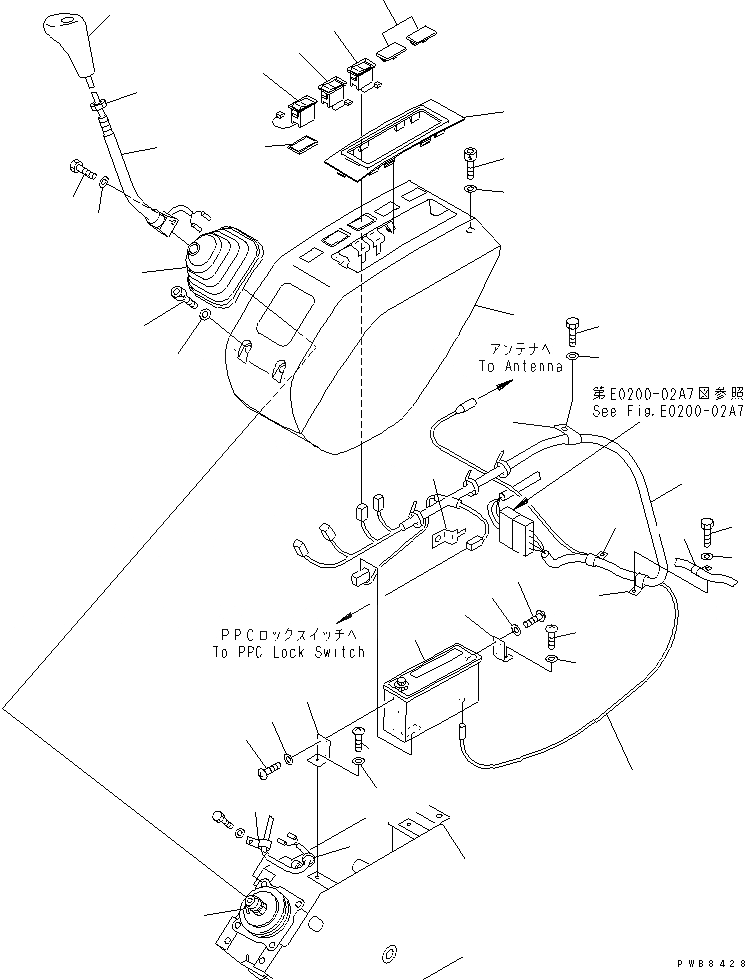 アンテナへ
To Antenna

第E0200-02A7図参照
See Fig.E0200-02A7

PPCロックスイッチへ
To PPC Lock Switch

PWB8428