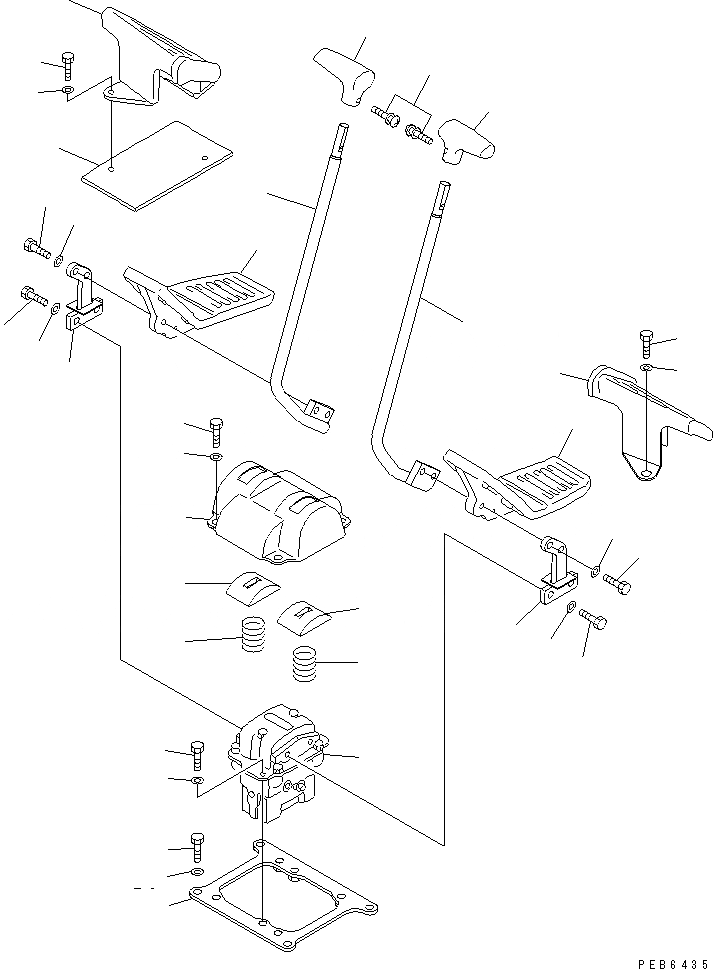 PEB6435