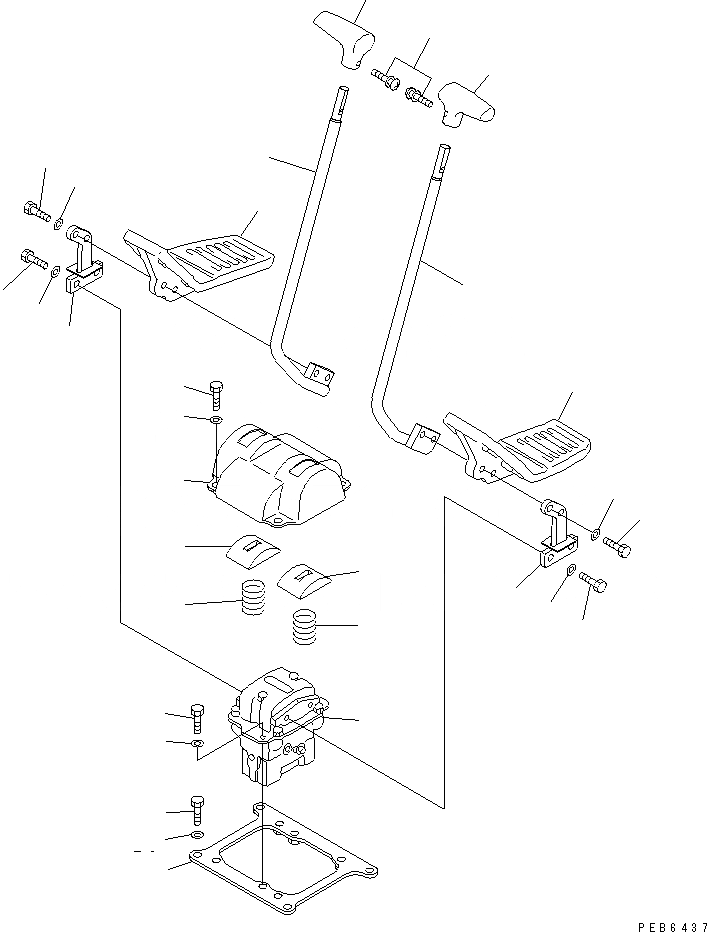 PEB6437