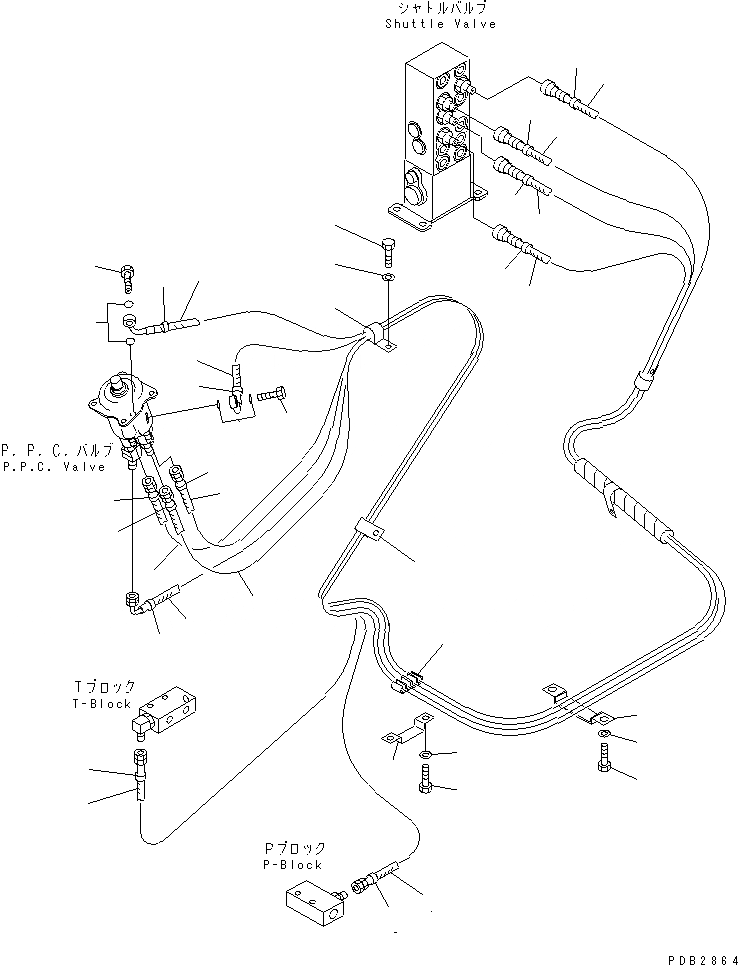 シャトルバルブ
Shuttle Valve

P. P. C. バルブ
P.P.C. Valve

Tブロック
T-Block

Pブロック
P-Block

PDB2864