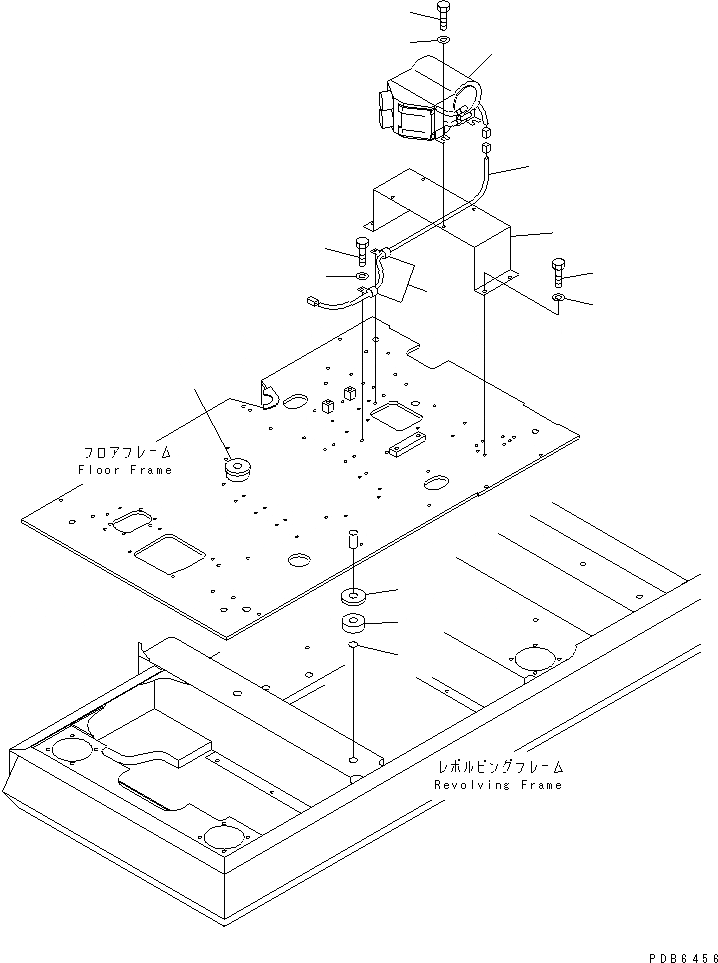 フロアフレーム
Floor Frame

レボルビングフレーム
Revolving Frame

PDB6456