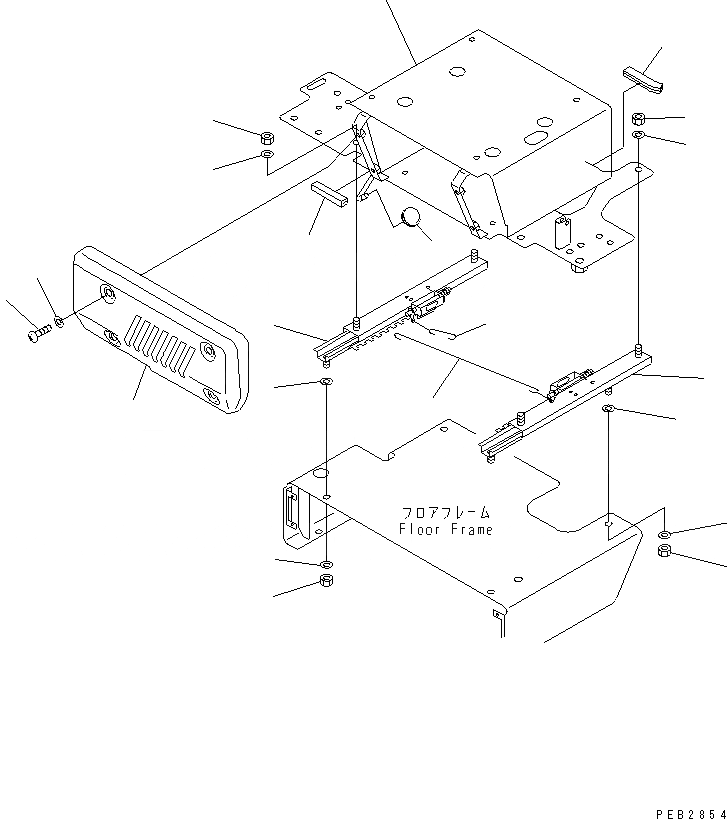 フロアフレーム
Floor Frame

PEB2854