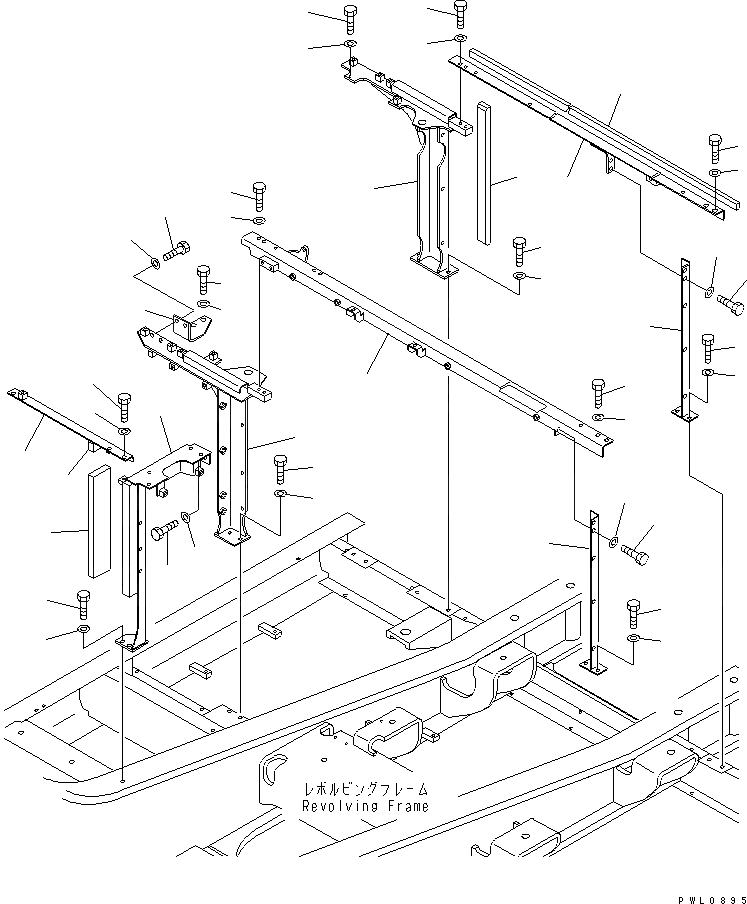 レボルビングフレーム
Revolving Frame

PWL0895