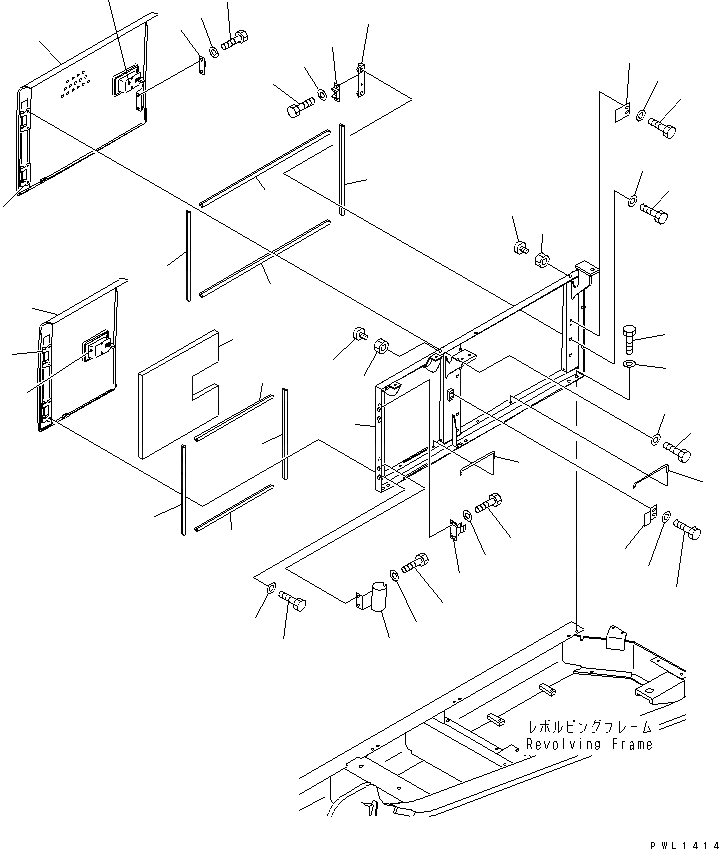 レボルビングフレーム
Revolving Frame

PWL1414