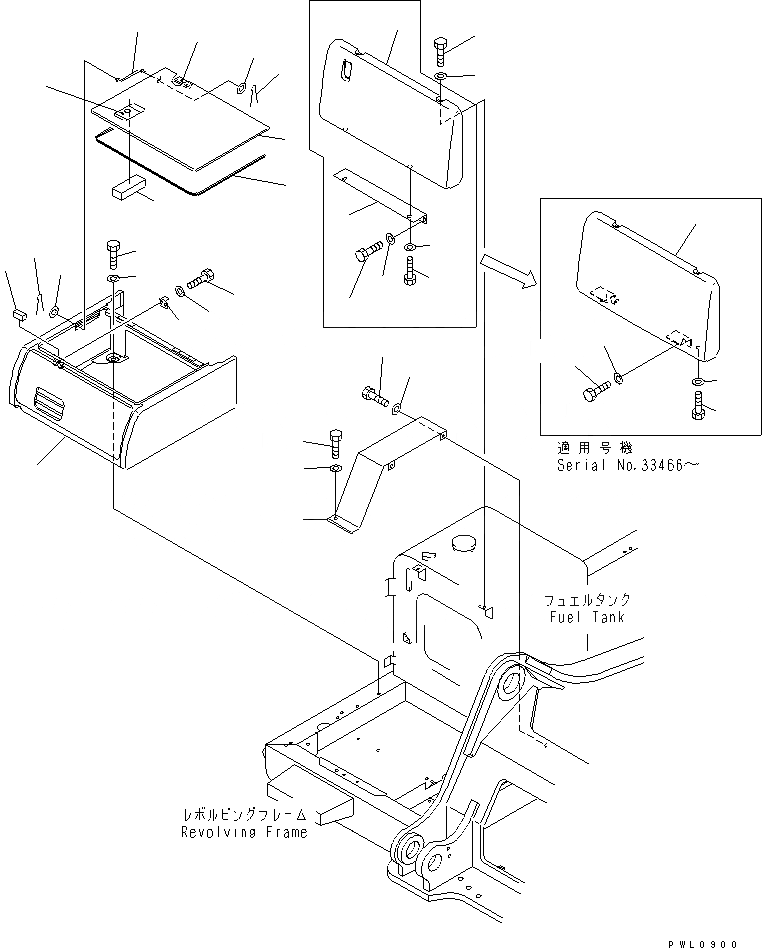 適用号機
Serial No.33466~

フュエルタンク
Fuel Tank

レボルビングフレーム
Revolving Frame

PWL0900