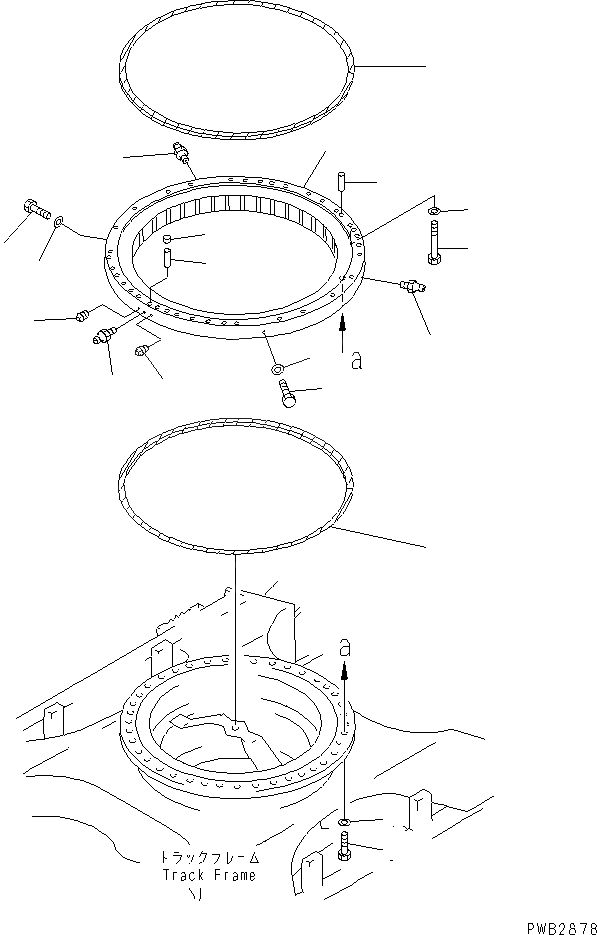 a

a

トラックフレーム
Track Frame

PWB2878