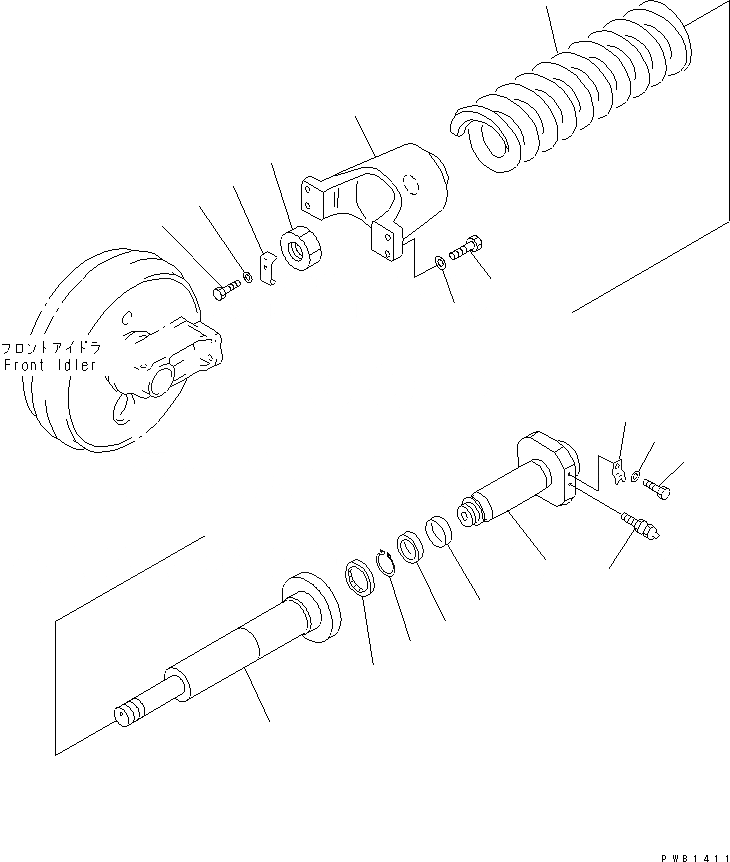 フロントアイドラ
Front Idler

PWB1411