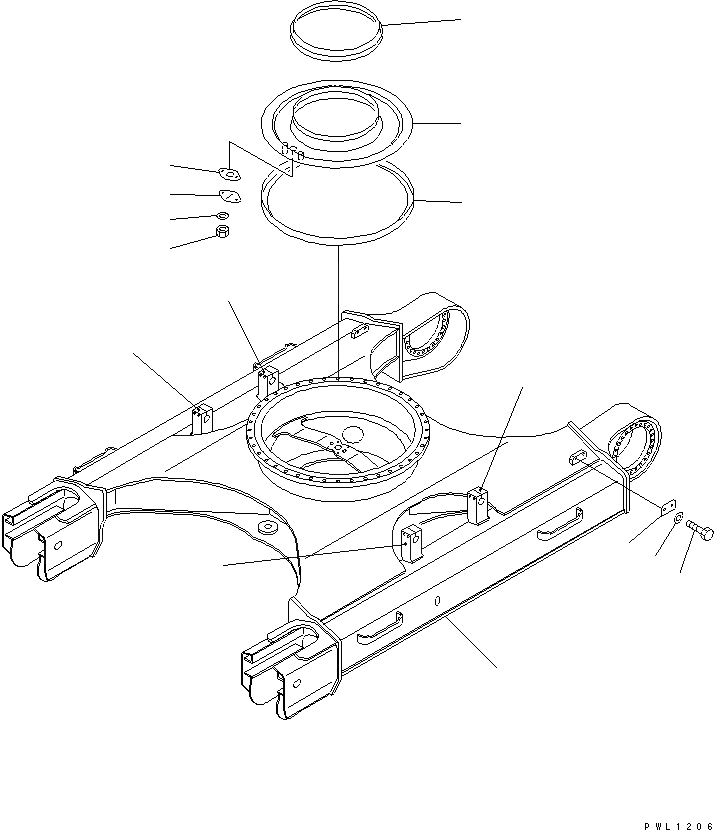 PWL1206