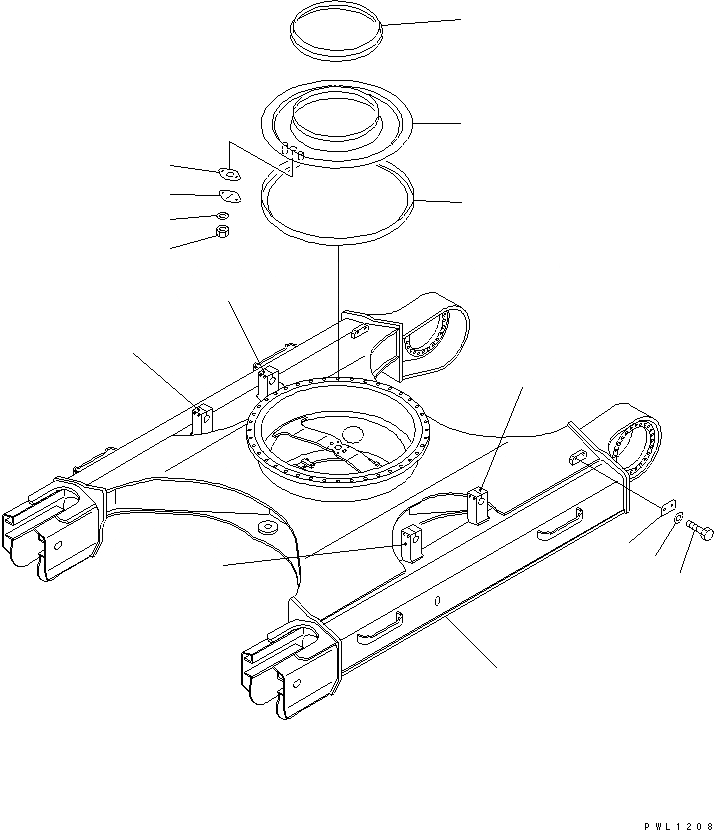 PWL1208