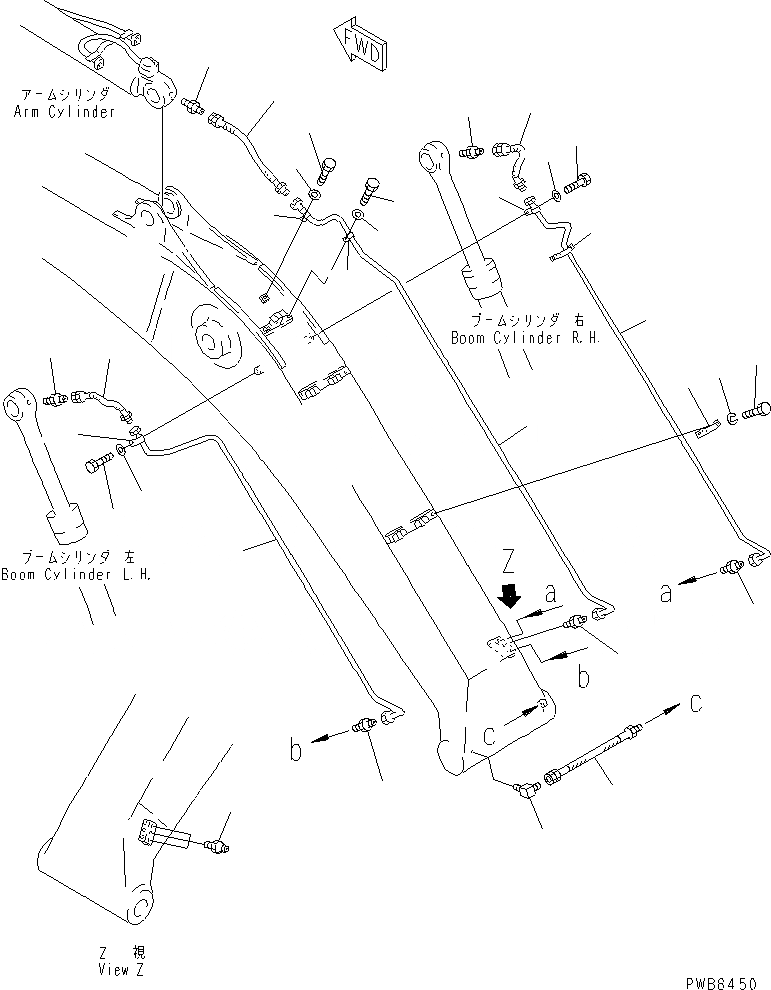 FWD

アームシリンダ
Arm Cylinder

ブームシリンダ 右
Boom Cylinder R.H.

ブームシリンダ 左
Boom Cylinder L.H.

Z

a

a

b

b

c

c

Z 視
View Z

PWB6450