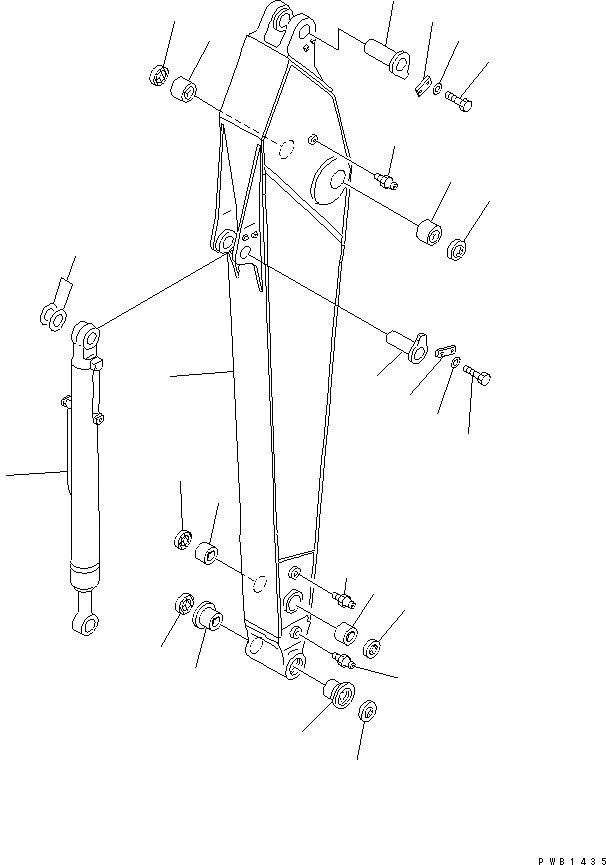 PWB1435