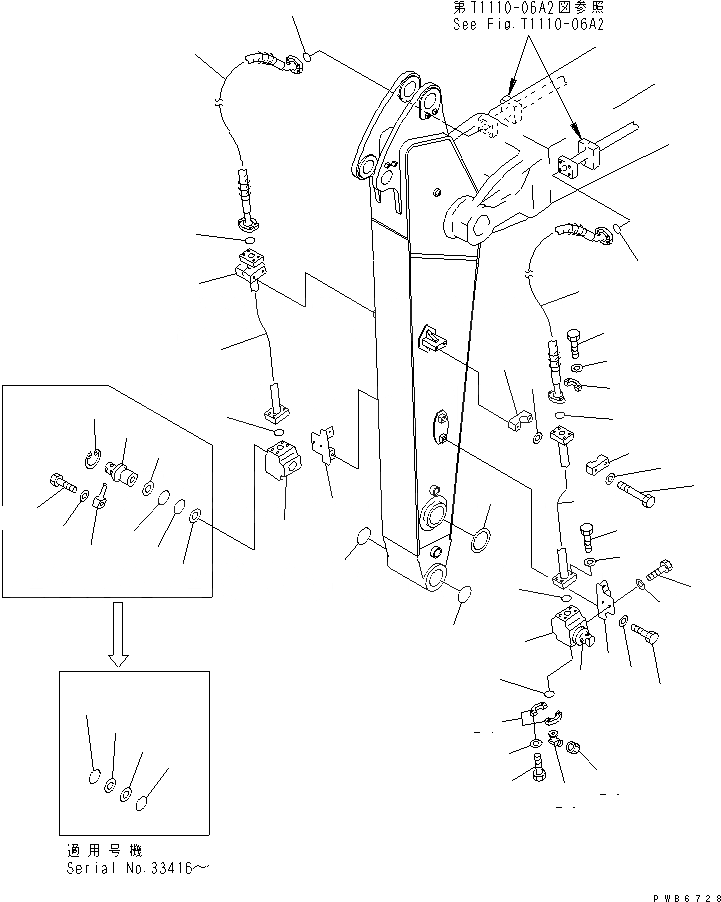 第T1110-06A2図参照
See Fig.T1110-06A2

適用号機
Serial No.33416~

PWB6728