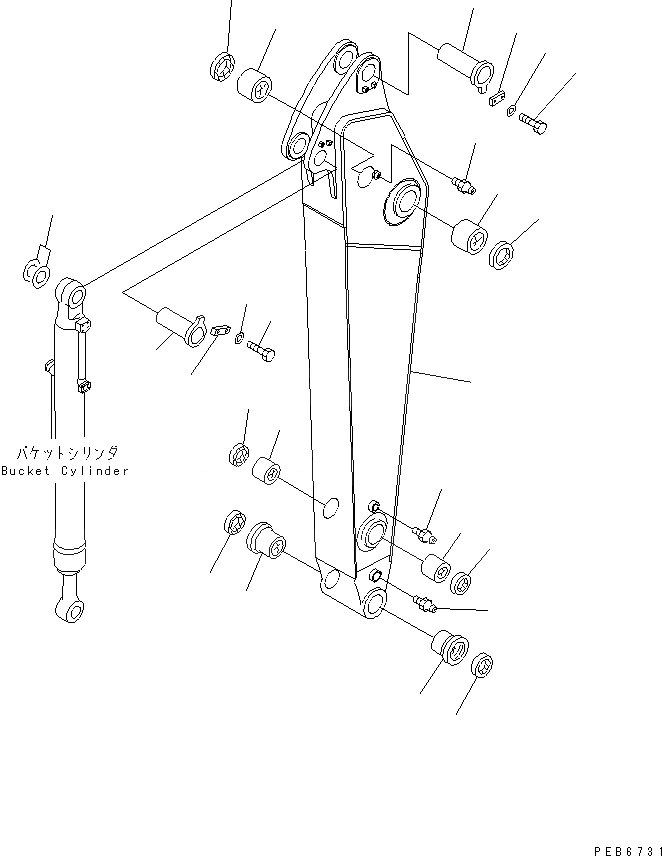 バケットシリンダ
Bucket Cylinder

PEB6731