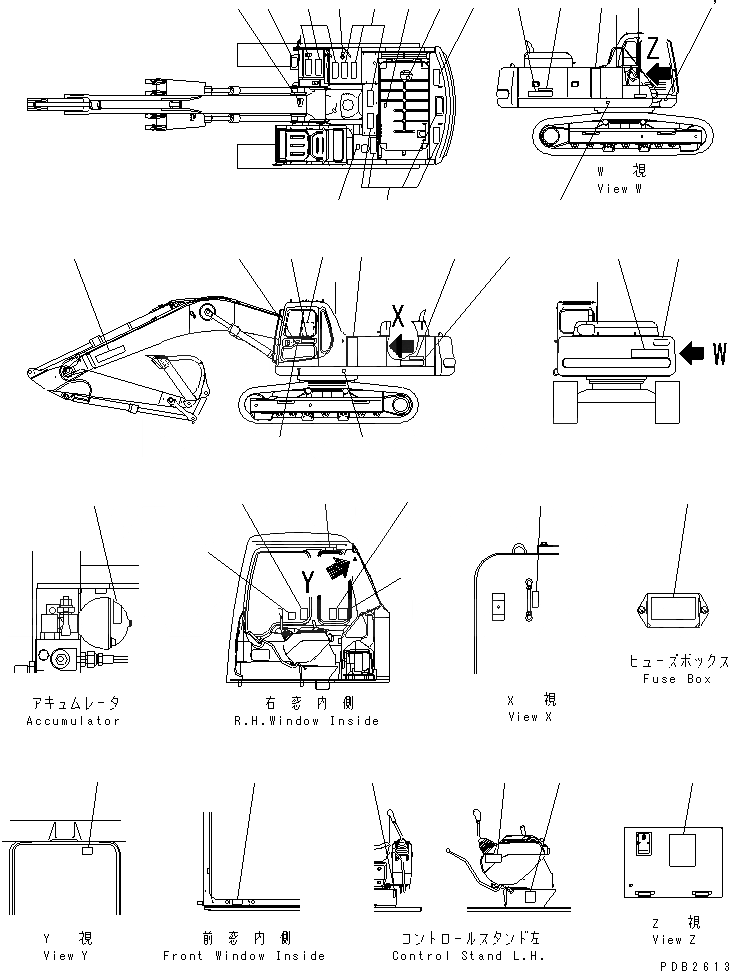 Z
W 視
View W

X

W

Y

アキュムレータ
Accumulator

右窓内側
R.H.Window Inside

X 視
View X

ヒューズボックス
Fuse Box

Y 視
View Y

前窓内側
Front Window Inside

コントロールスタンド左
Control Stand L.H.

Z 視
View Z

PDB2613