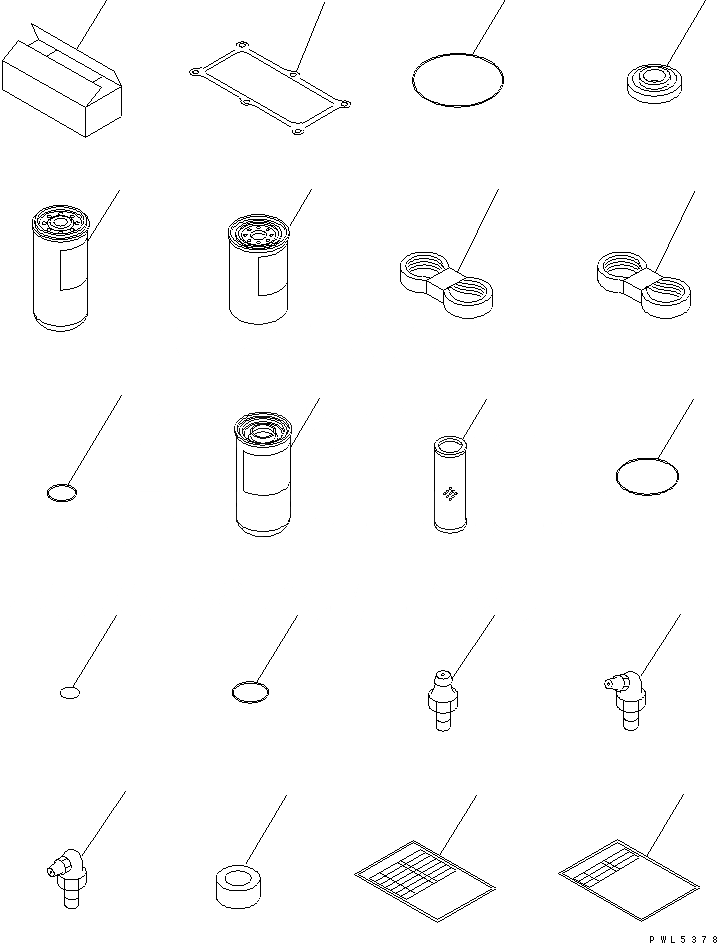 PWL5378