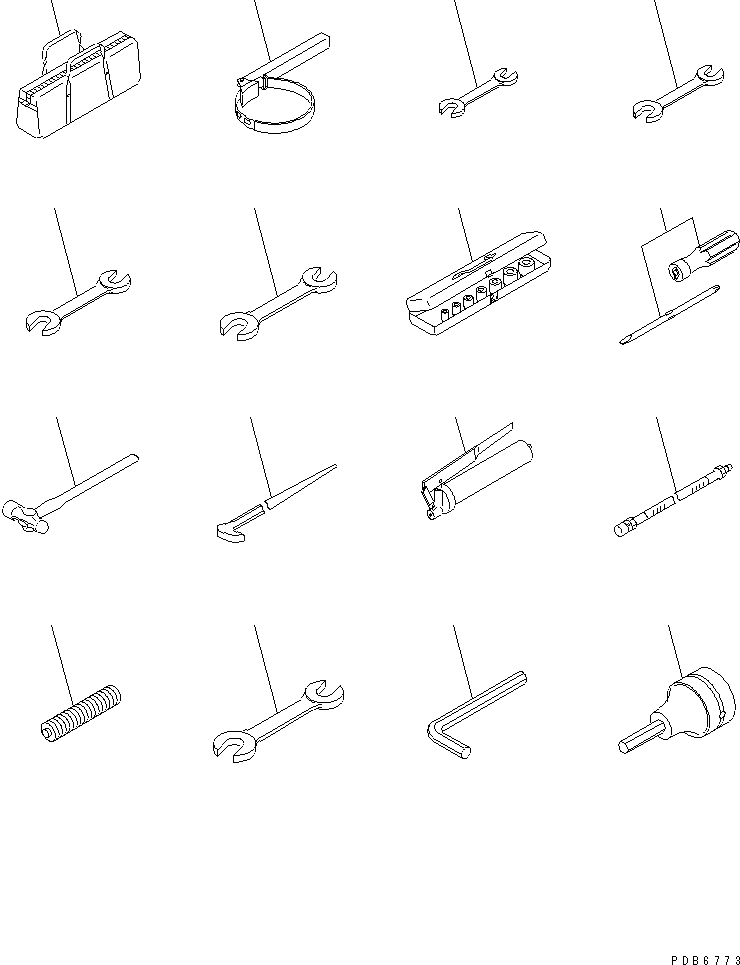 PDB6773