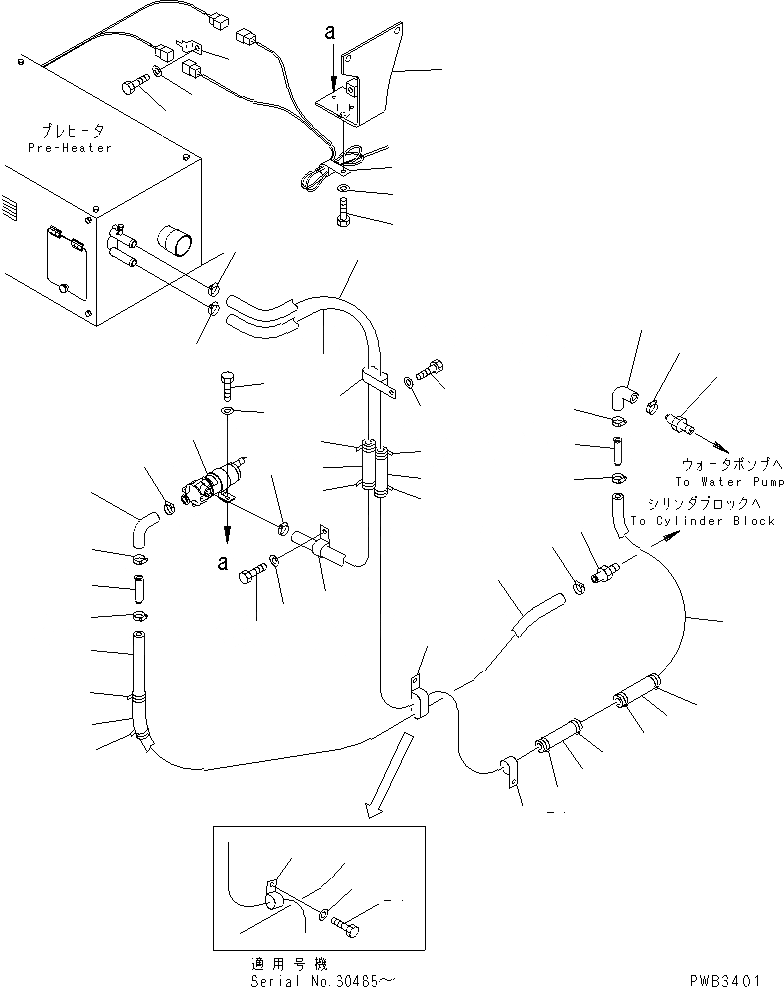 a

プレヒータ
Pre-Heater

ウォータポンプへ
To Water Pump

シリンダブロックへ
To Cylinder Block

a

適用号機
Serial No.30485～

PWB3401