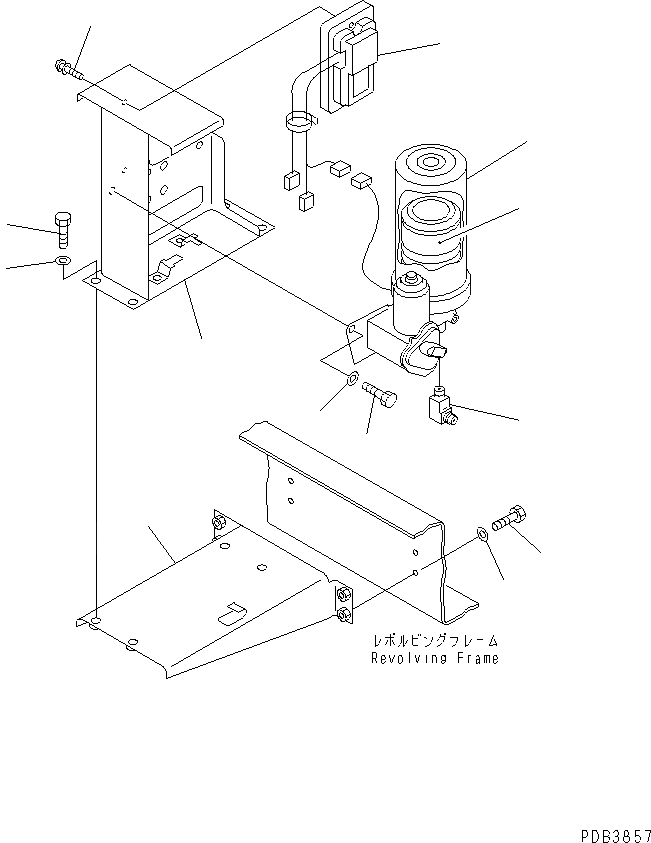 レボルビングフレーム
Revolving Frame

PDB3857