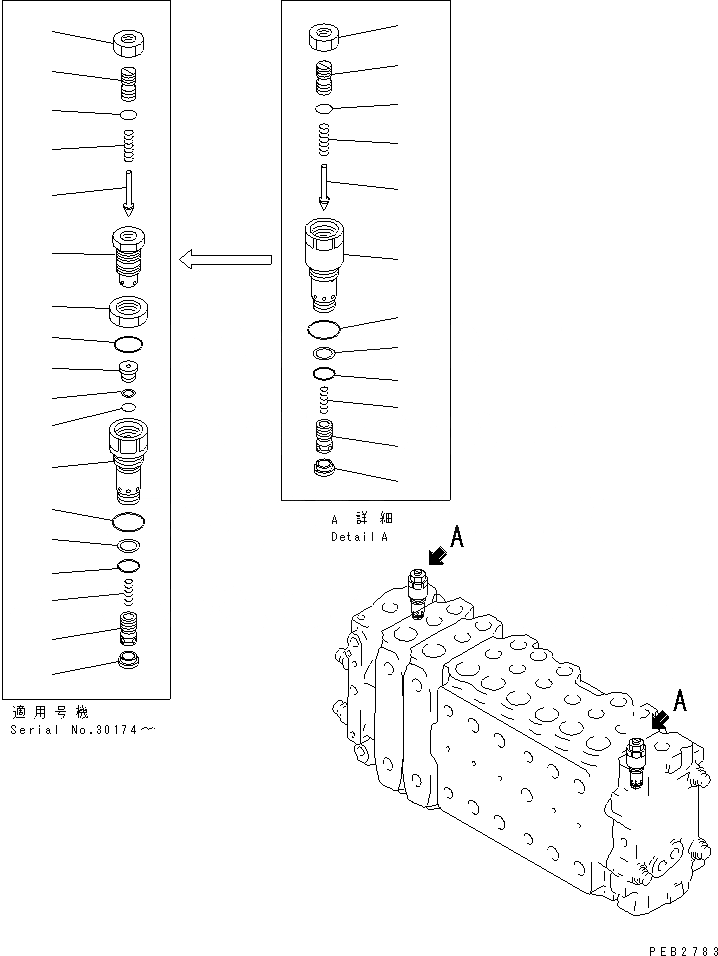 適用号機
Serial No.30174～

A 詳細
Detail A

A

A

PEB2783